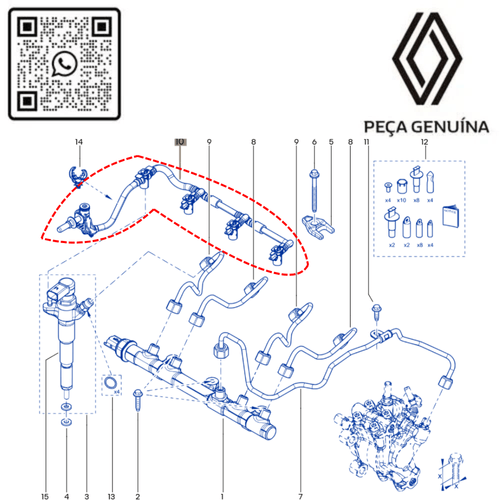 PEÇA GENUÍNA

14
10
9
8
9
6
5
8
11
12

x4
x10
x8
x4
x2
x2
x8
x4

x4

15
4
3
13
2
1
7

X
X